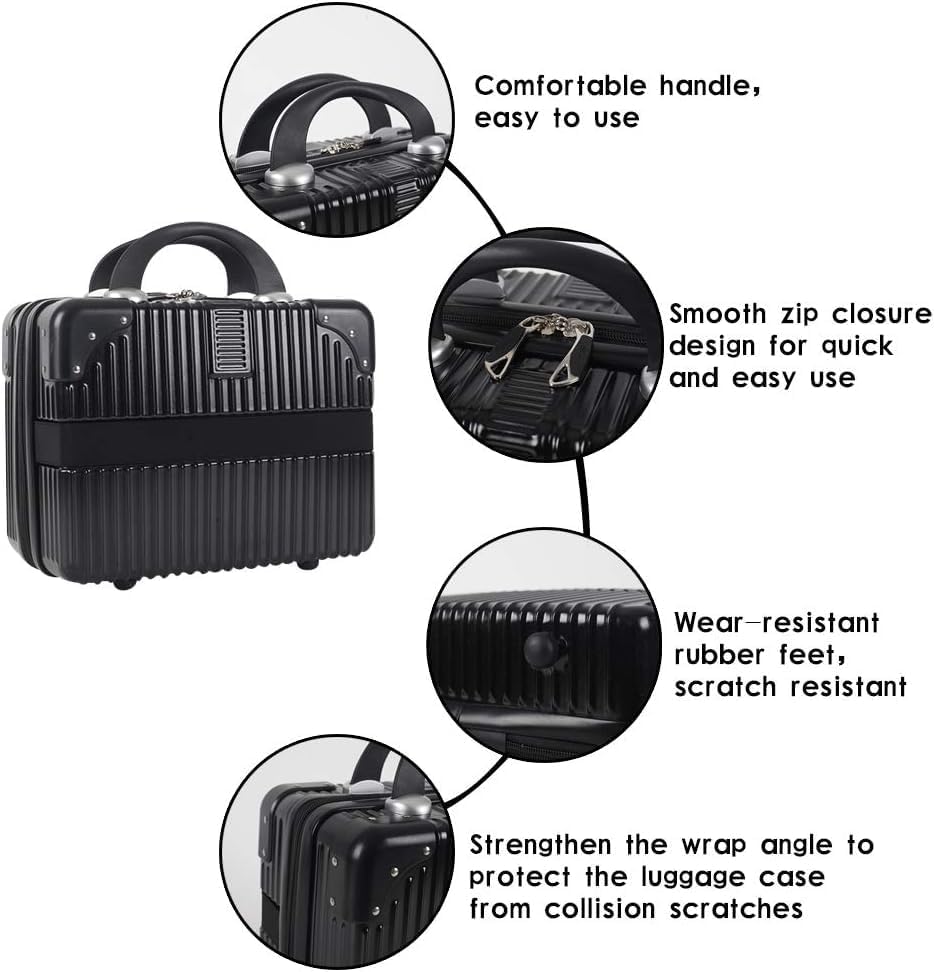 Comfortable handle, easy to use

Smooth zip closure design for quick and easy use

Wear-resistant rubber feet, scratch resistant

Strengthen the wrap angle to protect the luggage case from collision scratches